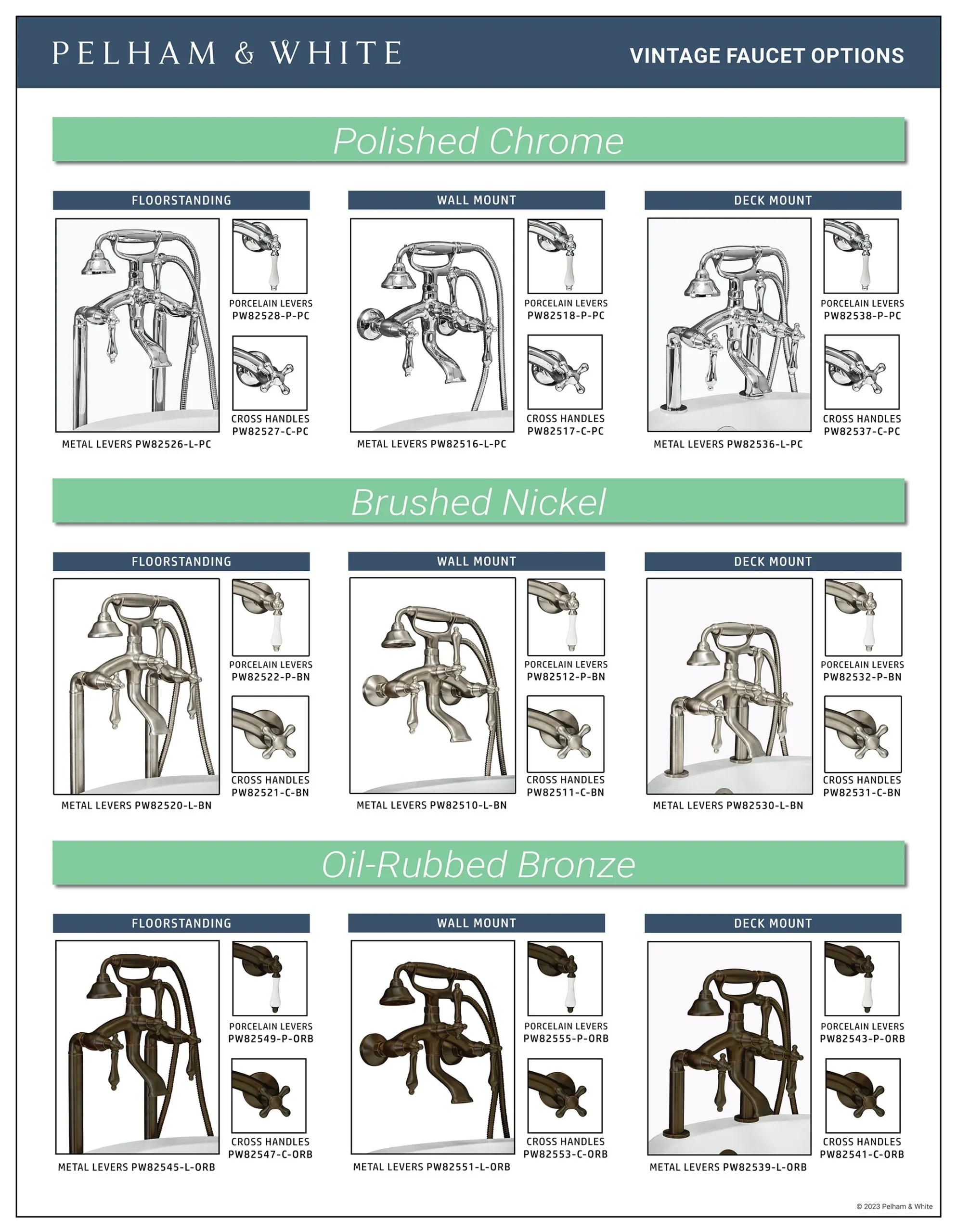 PELHAM & WHITE

VINTAGE FAUCET OPTIONS

Polished Chrome

FLOORSTANDING

PORCELAIN LEVERS PW82528-P-PC

CROSS HANDLES PW82527-C-PC

METAL LEVERS PW82526-L-PC

WALL MOUNT

PORCELAIN LEVERS PW82518-P-PC

CROSS HANDLES PW82517-C-PC

METAL LEVERS PW82516-L-PC

DECK MOUNT

PORCELAIN LEVERS PW82538-P-PC

CROSS HANDLES PW82537-C-PC

METAL LEVERS PW82536-L-PC

Brushed Nickel

FLOORSTANDING

PORCELAIN LEVERS PW82522-P-BN

CROSS HANDLES PW82521-C-BN

METAL LEVERS PW82520-L-BN

WALL MOUNT

PORCELAIN LEVERS PW82512-P-BN

CROSS HANDLES PW82511-C-BN

METAL LEVERS PW82510-L-BN

DECK MOUNT

PORCELAIN LEVERS PW82532-P-BN

CROSS HANDLES PW82531-C-BN

METAL LEVERS PW82530-L-BN

Oil-Rubbed Bronze

FLOORSTANDING

PORCELAIN LEVERS PW82549-P-ORB

CROSS HANDLES PW82547-C-ORB

METAL LEVERS PW82545-L-ORB

WALL MOUNT

PORCELAIN LEVERS PW82555-P-ORB

CROSS HANDLES PW82553-C-ORB

METAL LEVERS PW82551-L-ORB

DECK MOUNT

PORCELAIN LEVERS PW82543-P-ORB

CROSS HANDLES PW82541-C-ORB

METAL LEVERS PW82539-L-ORB

© 2023 Pelham & White